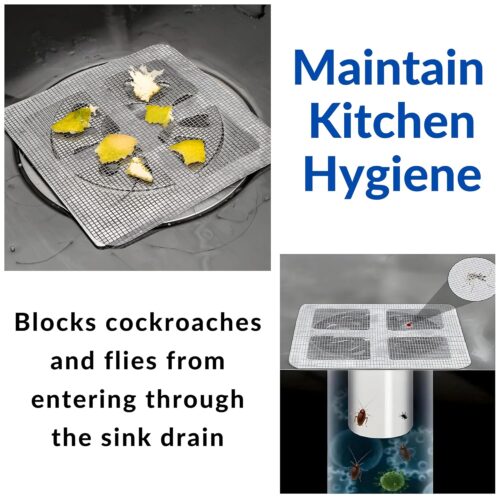 Maintain Kitchen Hygiene

Blocks cockroaches and flies from entering through the sink drain