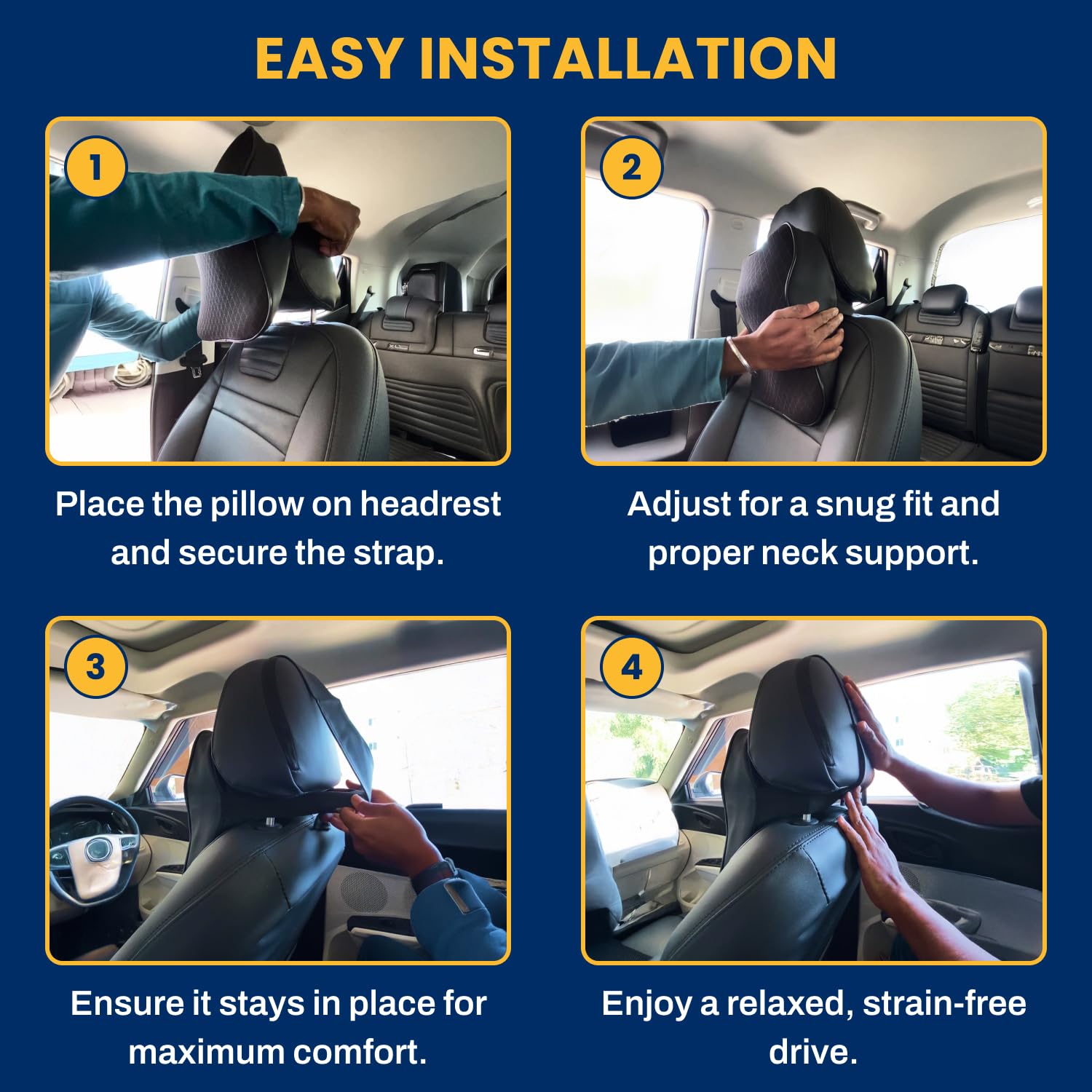 EASY INSTALLATION

1

Place the pillow on headrest and secure the strap.

2

Adjust for a snug fit and proper neck support.

3

Ensure it stays in place for maximum comfort.

4

Enjoy a relaxed, strain-free drive.