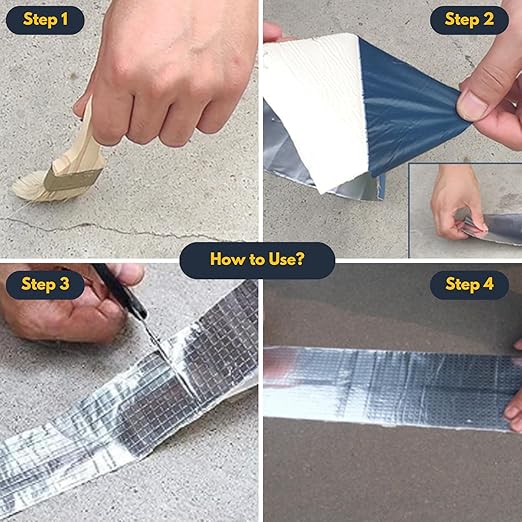 Step 1

Step 2

How to Use?

Step 3

Step 4