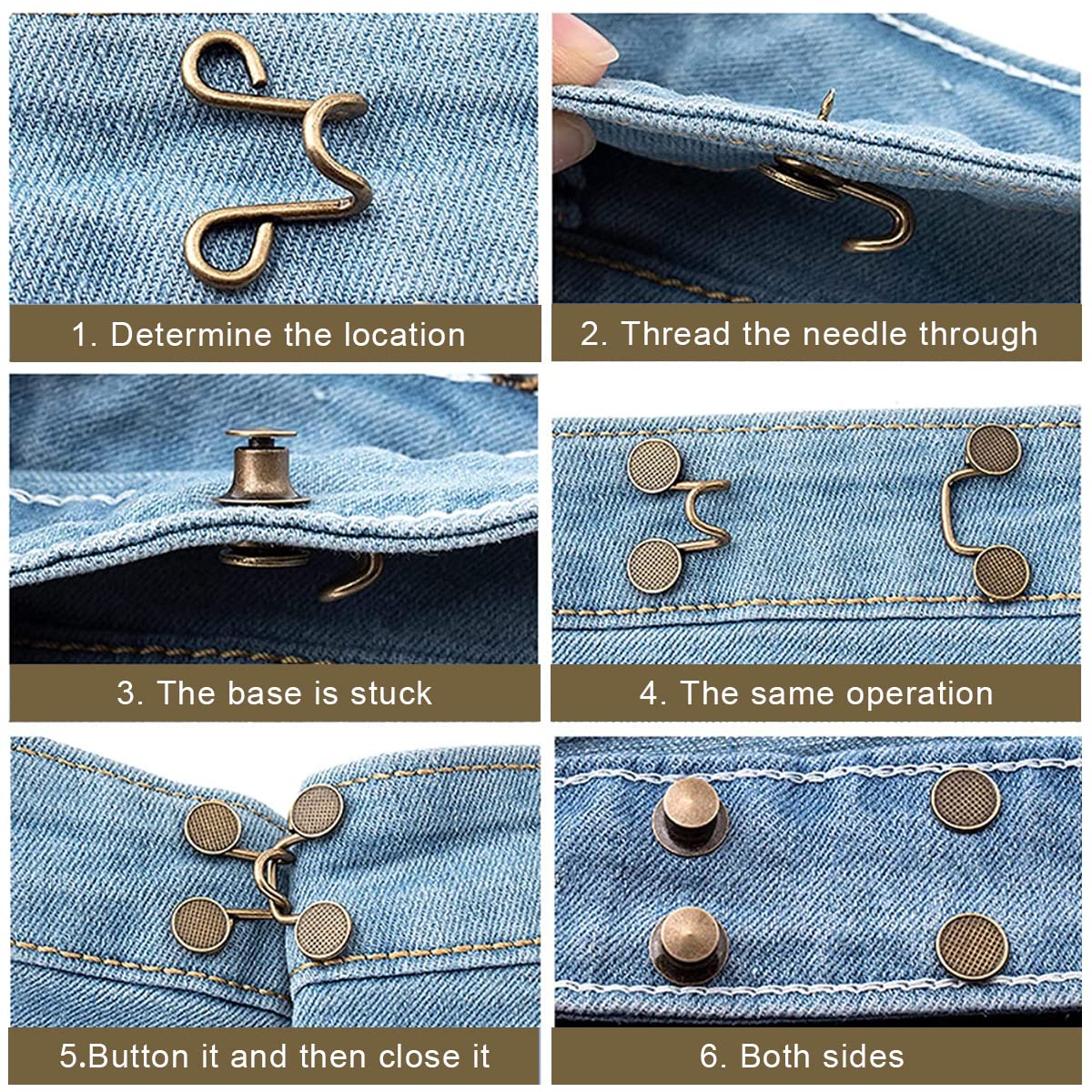 1. Determine the location

2. Thread the needle through

3. The base is stuck

4. The same operation

5.Button it and then close it

6. Both sides