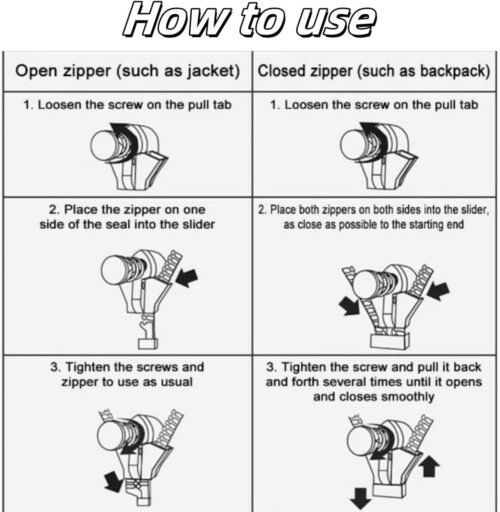 How to use

| Open zipper (such as jacket) | Closed zipper (such as backpack) |
|---|---|
| 1. Loosen the screw on the pull tab | 1. Loosen the screw on the pull tab |
| 2. Place the zipper on one side of the seal into the slider | 2. Place both zippers on both sides into the slider, as close as possible to the starting end |
| 3. Tighten the screws and zipper to use as usual | 3. Tighten the screw and pull it back and forth several times until it opens and closes smoothly |