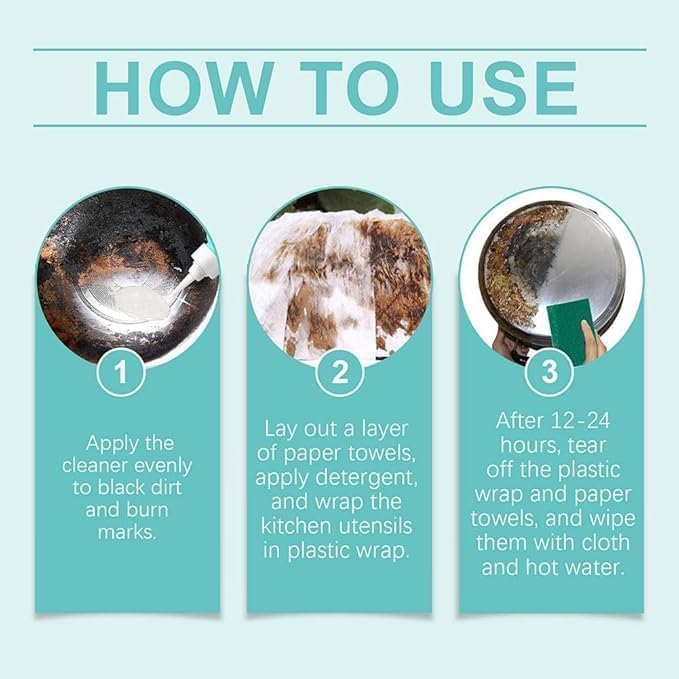 HOW TO USE

1

Apply the cleaner evenly to black dirt and burn marks.

2

Lay out a layer of paper towels, apply detergent, and wrap the kitchen utensils in plastic wrap.

3

After 12-24 hours, tear off the plastic wrap and paper towels, and wipe them with cloth and hot water.