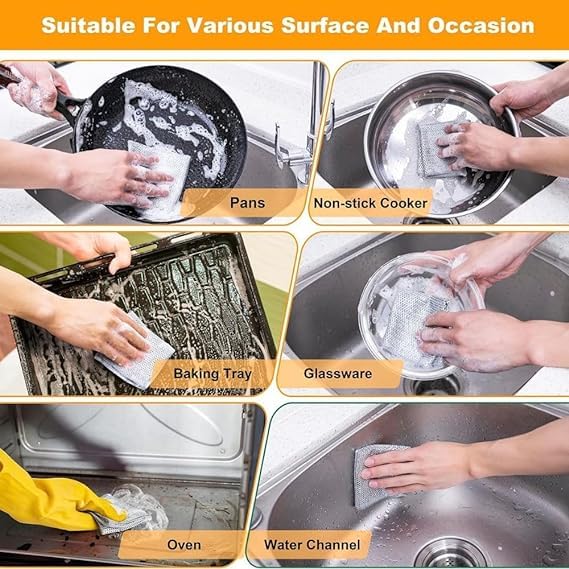 Suitable For Various Surface And Occasion

Pans

Non-stick Cooker

Baking Tray

Glassware

Oven

Water Channel