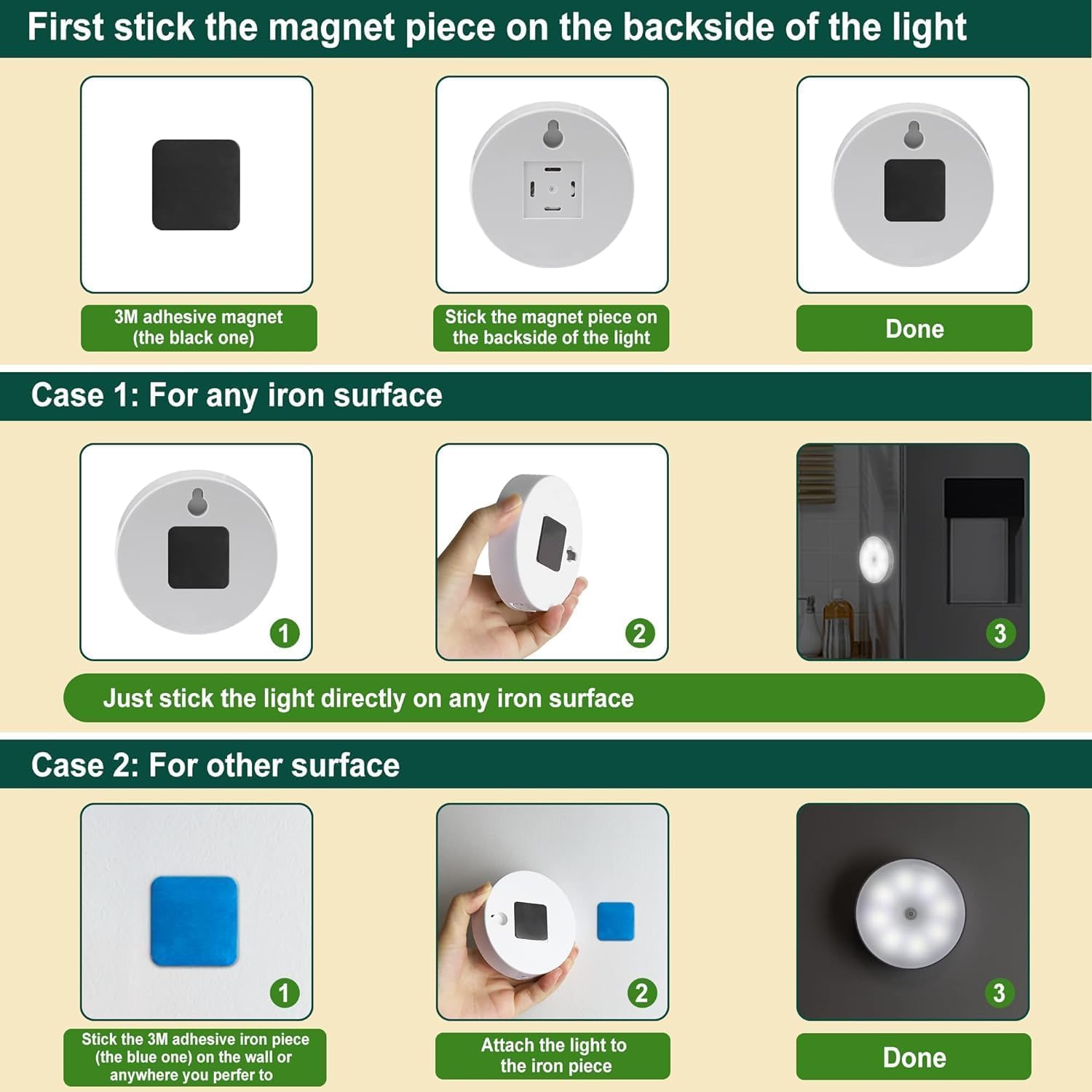 First stick the magnet piece on the backside of the light

3M adhesive magnet (the black one)

Stick the magnet piece on the backside of the light

Done

Case 1: For any iron surface

1

2

3

Just stick the light directly on any iron surface

Case 2: For other surface

1

2

3

Stick the 3M adhesive iron piece (the blue one) on the wall or anywhere you perfer to

Attach the light to the iron piece

Done