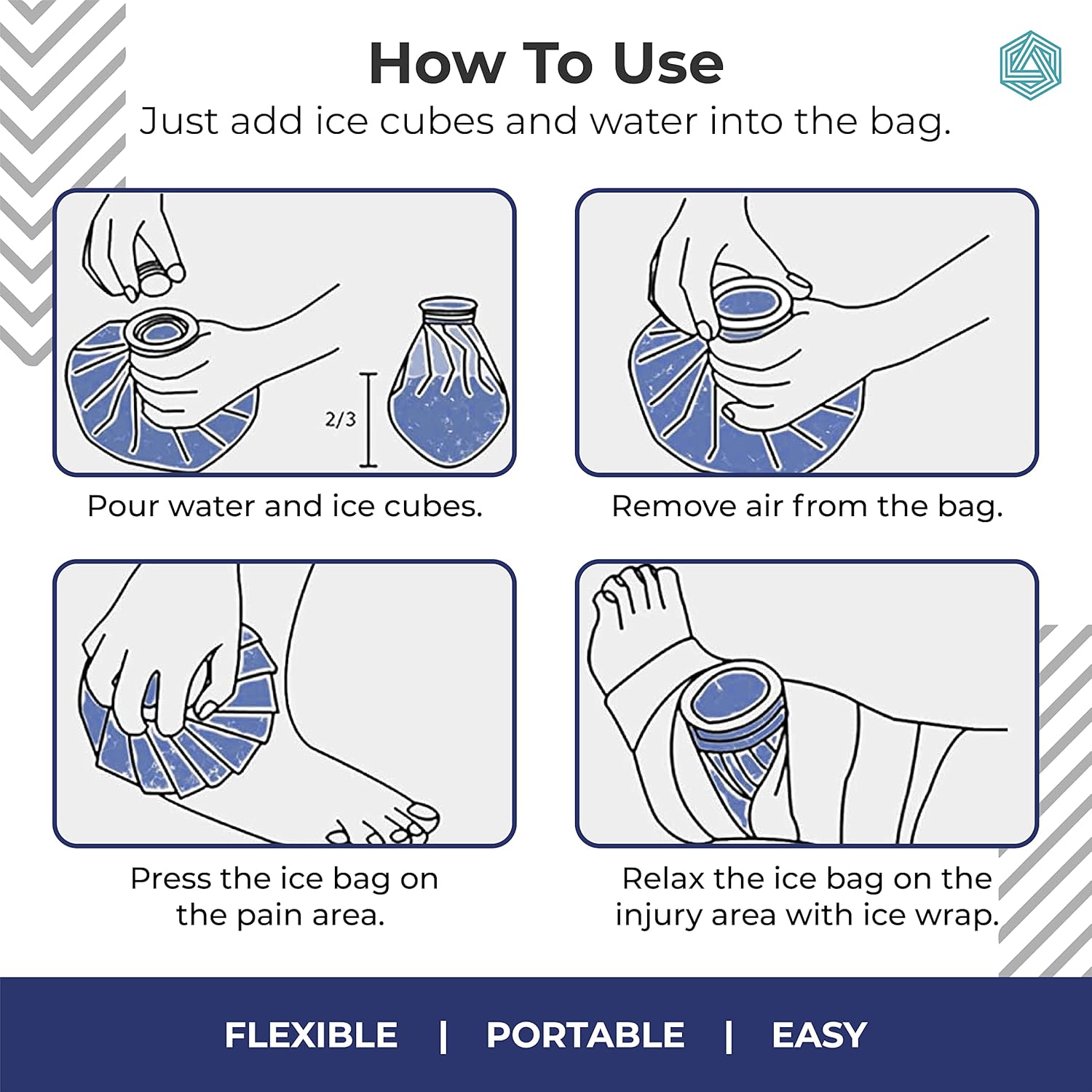 How To Use

Just add ice cubes and water into the bag.

2/3

Pour water and ice cubes.

Remove air from the bag.

Press the ice bag on the pain area.

Relax the ice bag on the injury area with ice wrap.

FLEXIBLE | PORTABLE | EASY