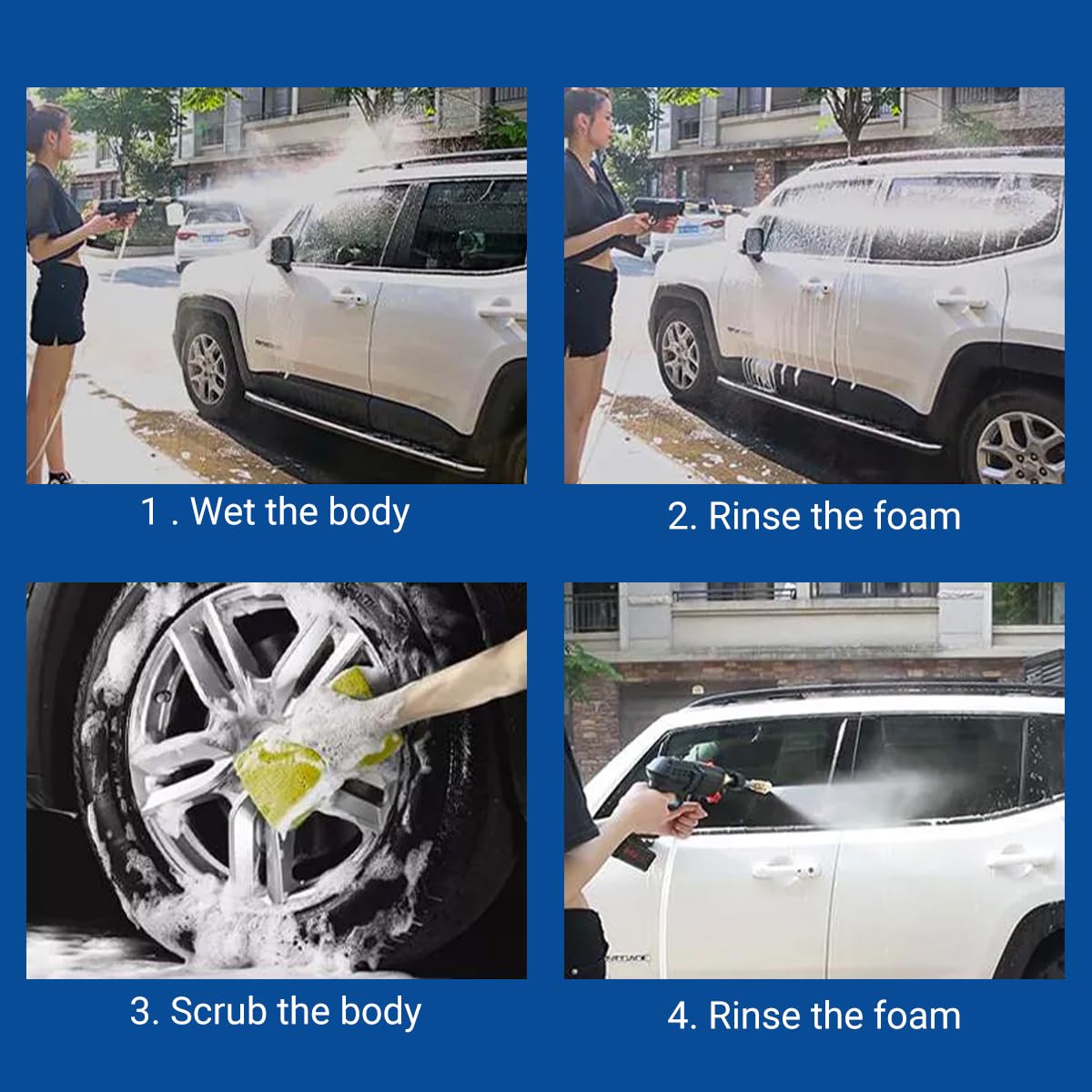 1 . Wet the body

2. Rinse the foam

3. Scrub the body

4. Rinse the foam