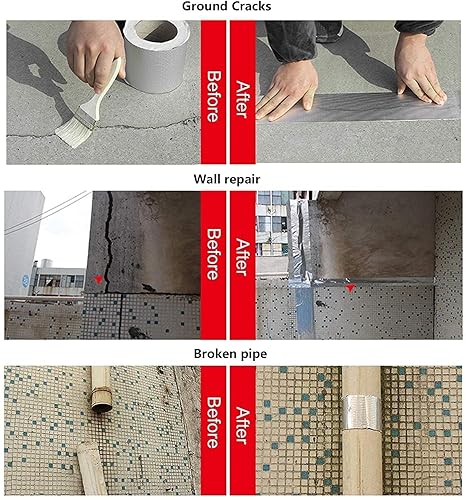 Ground Cracks

Before

After

Wall repair

Before

After

Broken pipe

Before

After