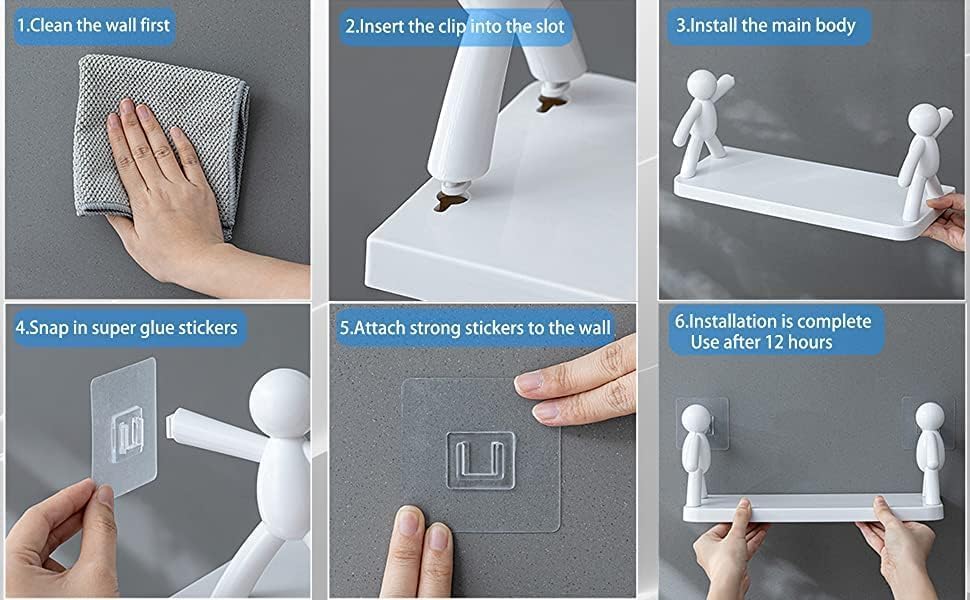 1.Clean the wall first

2.Insert the clip into the slot

3.Install the main body

4.Snap in super glue stickers

5.Attach strong stickers to the wall

6.Installation is complete
Use after 12 hours