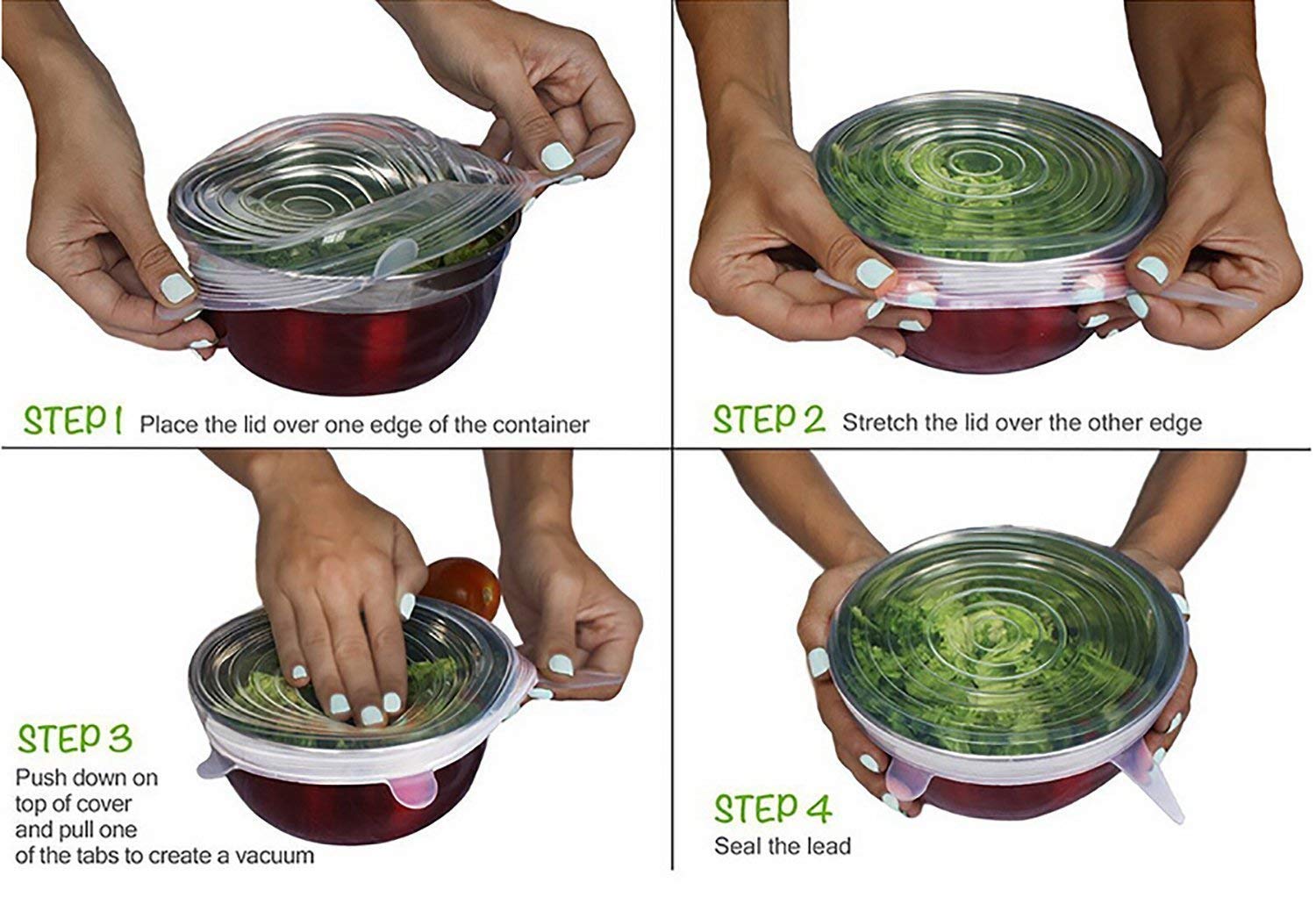 STEP 1 Place the lid over one edge of the container

STEP 2 Stretch the lid over the other edge

STEP 3
Push down on top of cover and pull one of the tabs to create a vacuum

STEP 4
Seal the lead