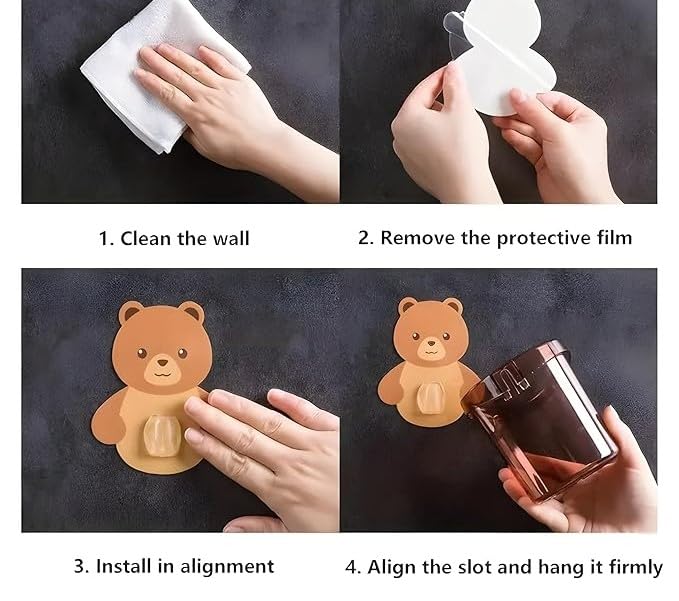 1. Clean the wall

2. Remove the protective film

3. Install in alignment

4. Align the slot and hang it firmly