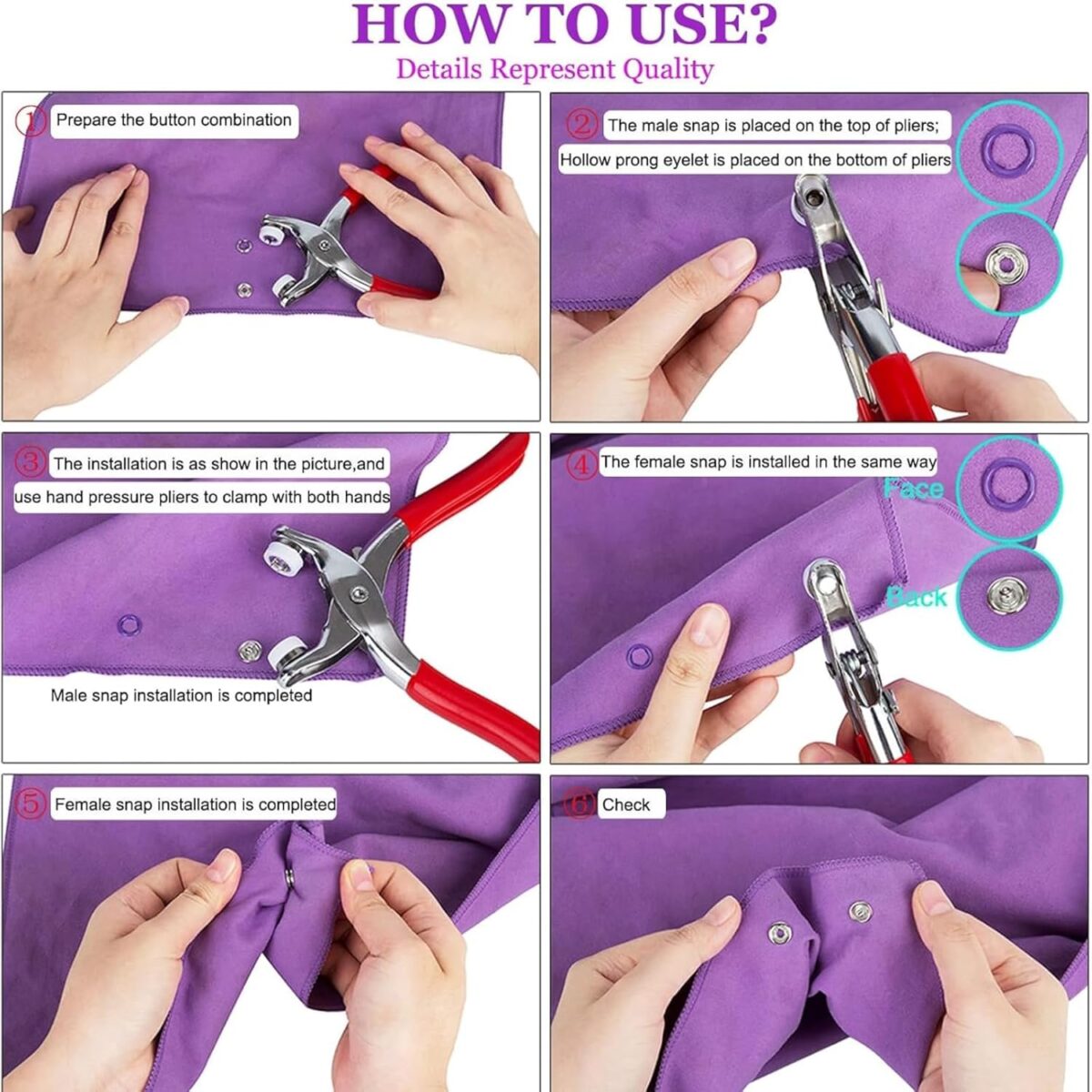 HOW TO USE?
Details Represent Quality

① Prepare the button combination

② The male snap is placed on the top of pliers;
Hollow prong eyelet is placed on the bottom of pliers

③ The installation is as show in the picture,and use hand pressure pliers to clamp with both hands

Male snap installation is completed

④ The female snap is installed in the same way

Face

Back

⑤ Female snap installation is completed

⑥ Check