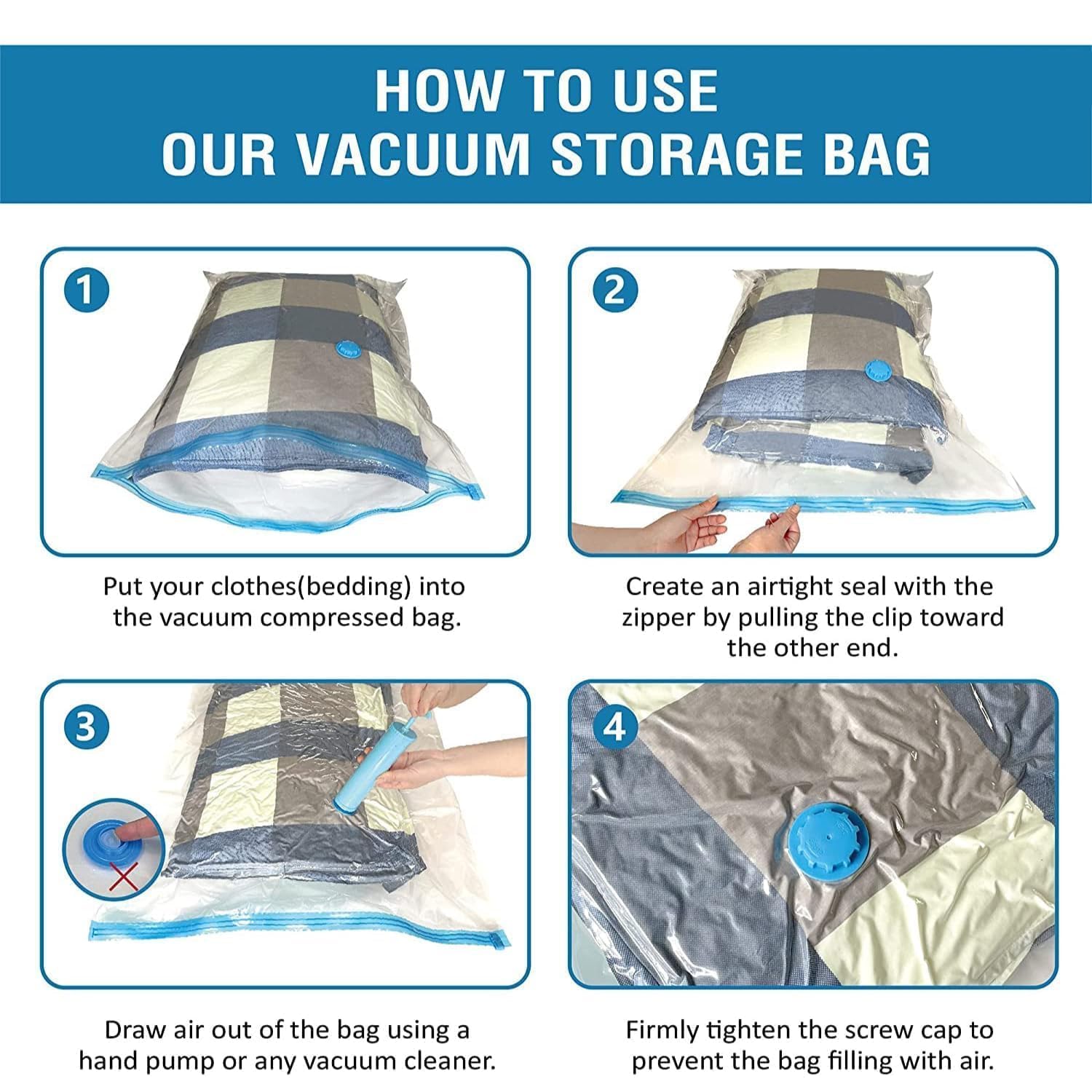 HOW TO USE
OUR VACUUM STORAGE BAG

1

Put your clothes(bedding) into the vacuum compressed bag.

2

Create an airtight seal with the zipper by pulling the clip toward the other end.

3

Draw air out of the bag using a hand pump or any vacuum cleaner.

4

Firmly tighten the screw cap to prevent the bag filling with air.