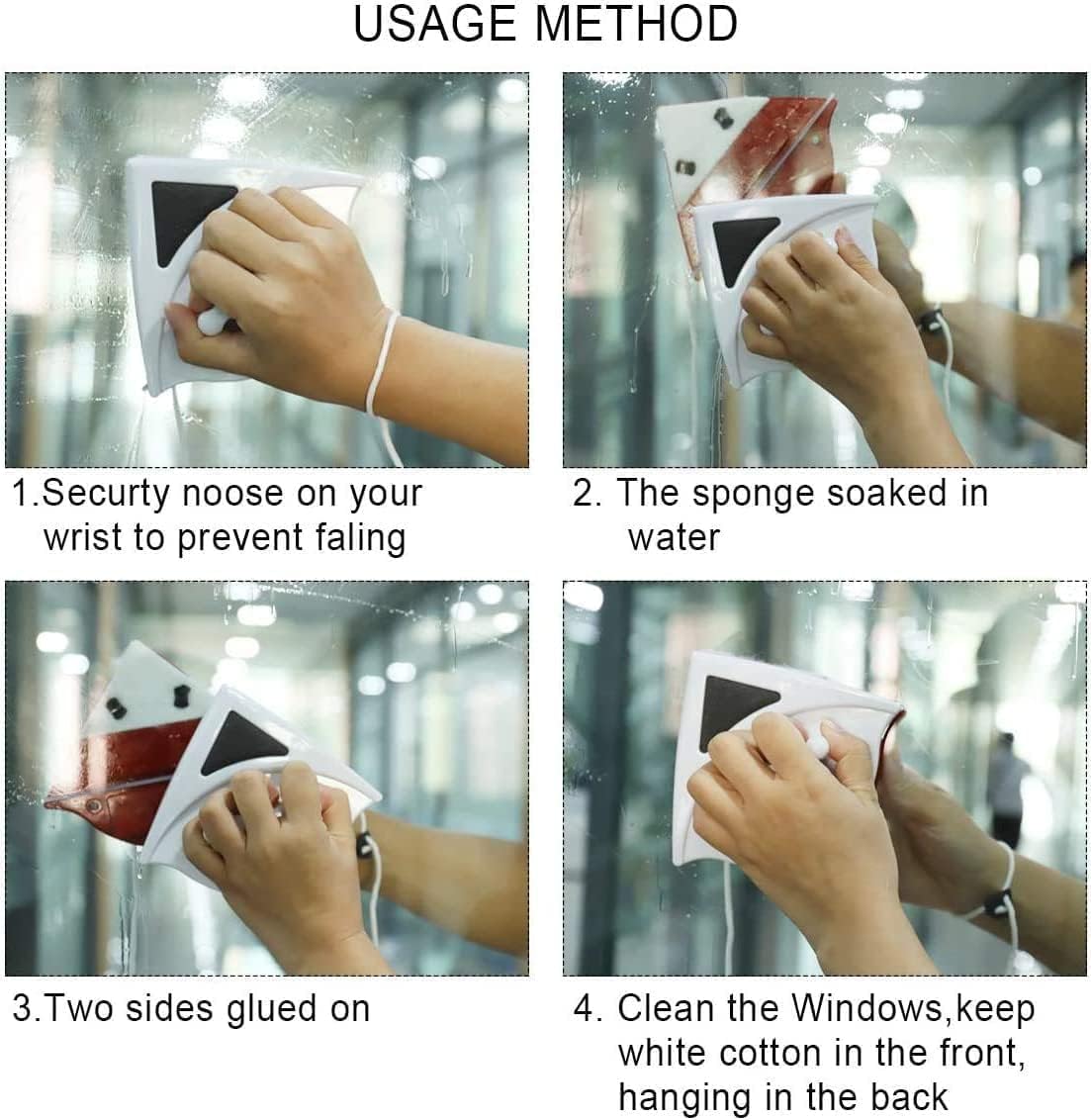 USAGE METHOD

1.Securty noose on your wrist to prevent faling

2. The sponge soaked in water

3.Two sides glued on

4. Clean the Windows,keep white cotton in the front, hanging in the back